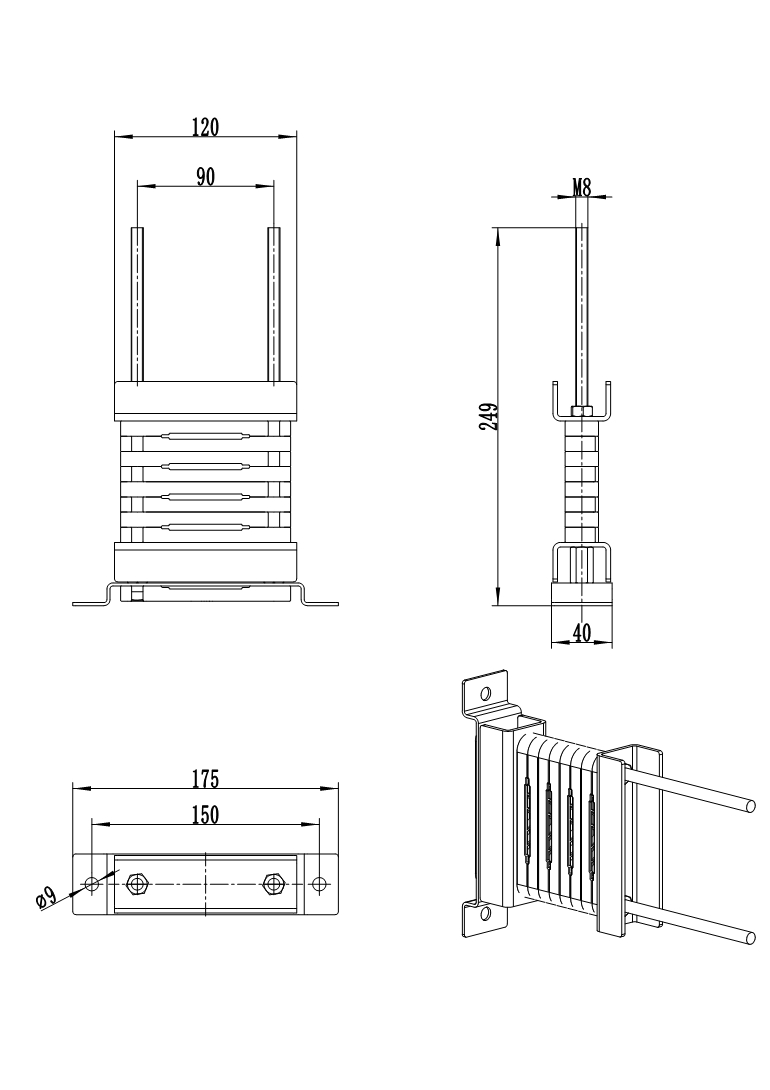 120
90
M8
249
40
175
150
ø9